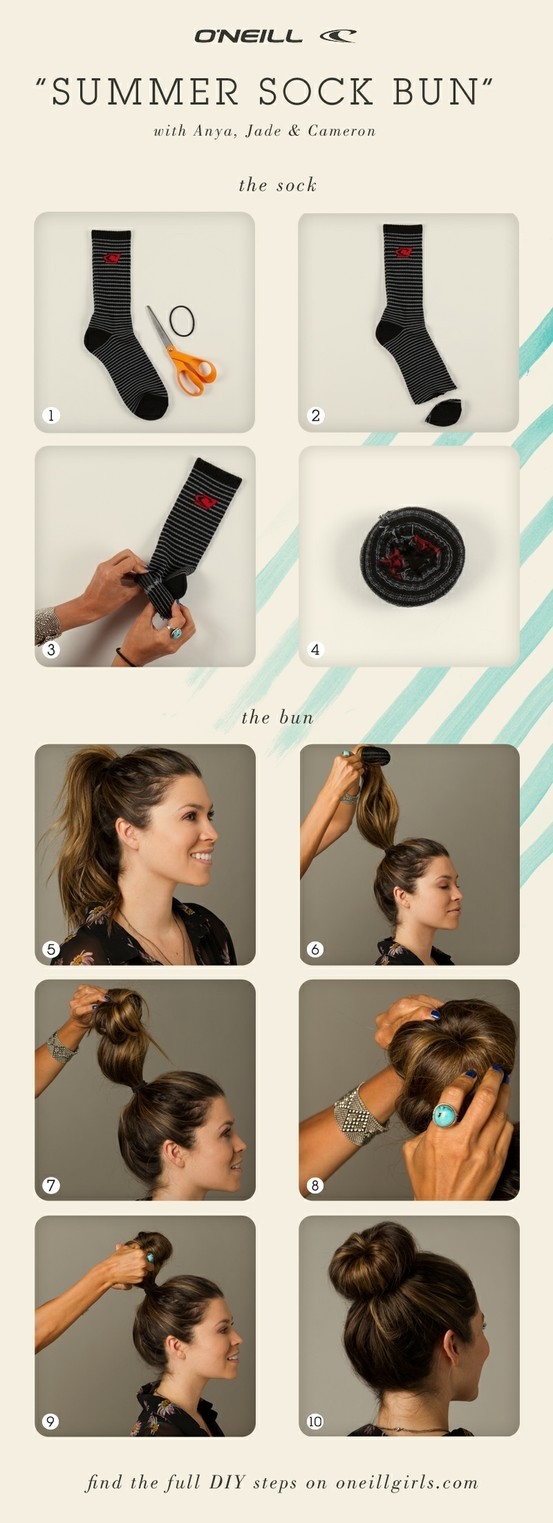 O'NEILL

"SUMMER SOCK BUN"

with Anya, Jade & Cameron

the sock

1

2

3

4

the bun

5

6

7

8

9

10

find the full DIY steps on oneillgirls.com