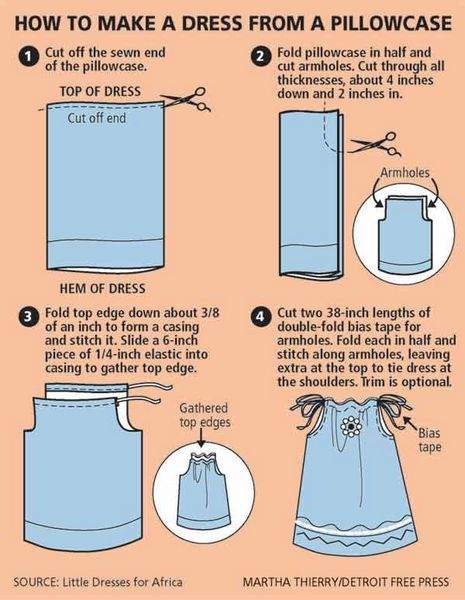 HOW TO MAKE A DRESS FROM A PILLOWCASE

1 Cut off the sewn end of the pillowcase.

TOP OF DRESS

Cut off end

HEM OF DRESS

2 Fold pillowcase in half and cut armholes. Cut through all thicknesses, about 4 inches down and 2 inches in.

Armholes

3 Fold top edge down about 3/8 of an inch to form a casing and stitch it. Slide a 6-inch piece of 1/4-inch elastic into casing to gather top edge.

Gathered top edges

4 Cut two 38-inch lengths of double-fold bias tape for armholes. Fold each in half and stitch along armholes, leaving extra at the top to tie dress at the shoulders. Trim is optional.

Bias tape

SOURCE: Little Dresses for Africa

MARTHA THIERRY/DETROIT FREE PRESS