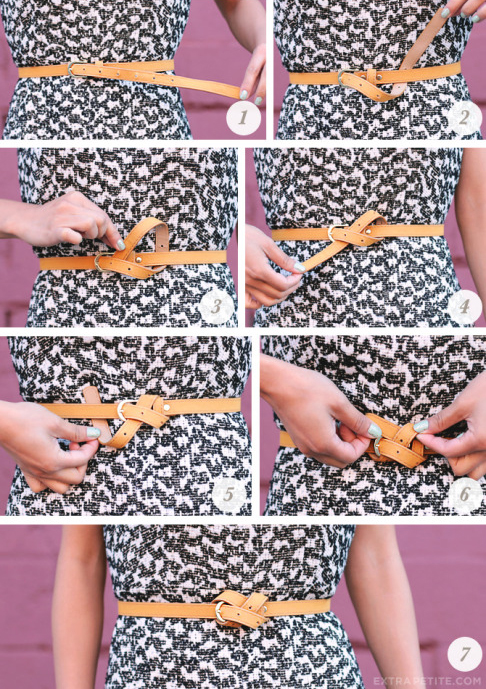 1
2
3
4
5
6
7
EXTRAPETITE.COM