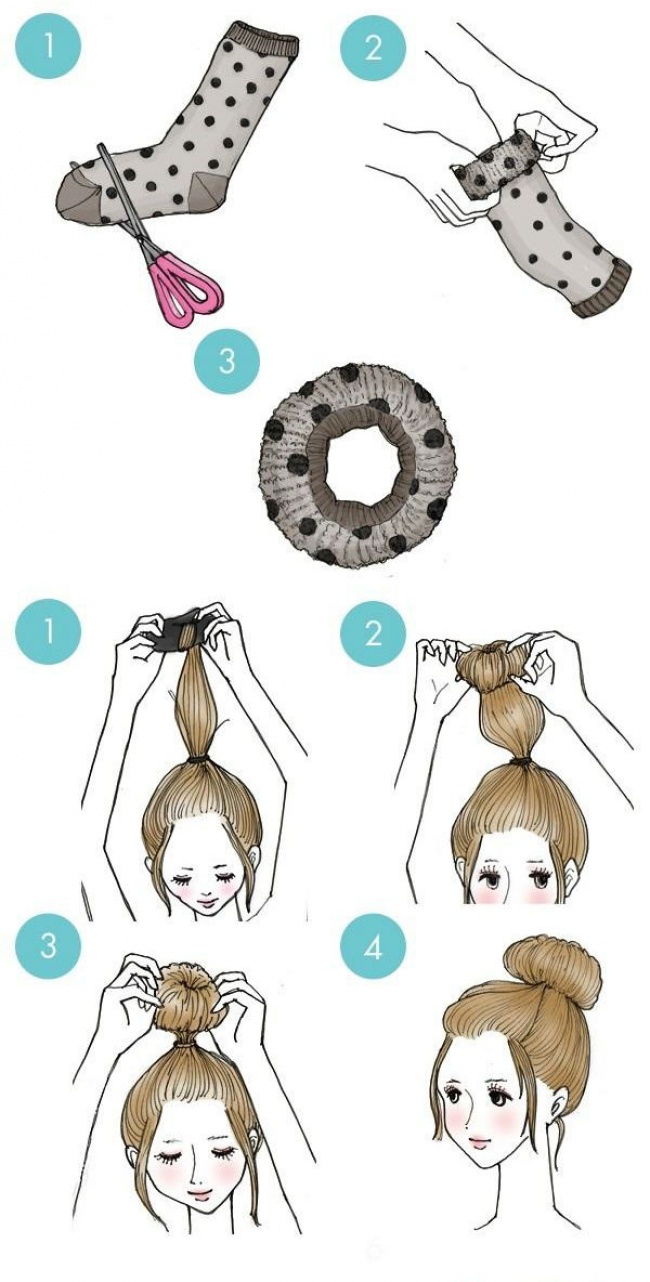 1

2

3

1

2

3

4