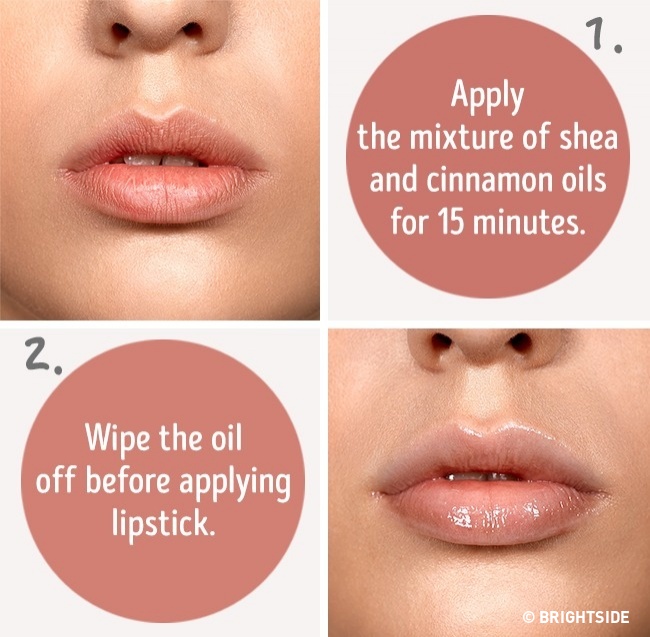 1.

Apply the mixture of shea and cinnamon oils for 15 minutes.

2.

Wipe the oil off before applying lipstick.

© BRIGHTSIDE