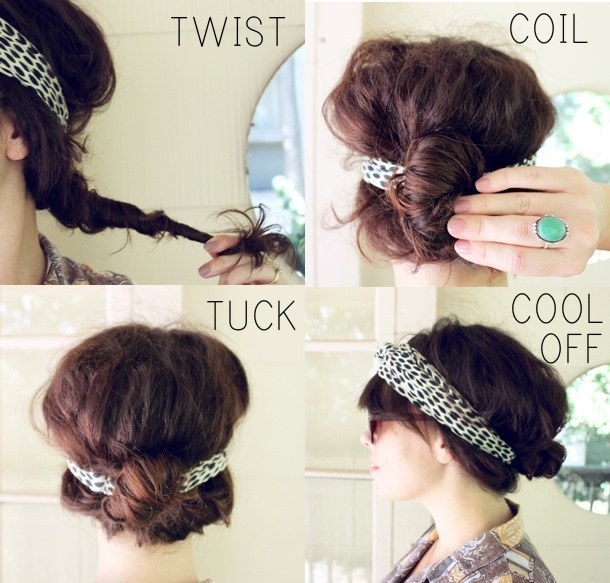 TWIST

COIL

TUCK

COOL OFF