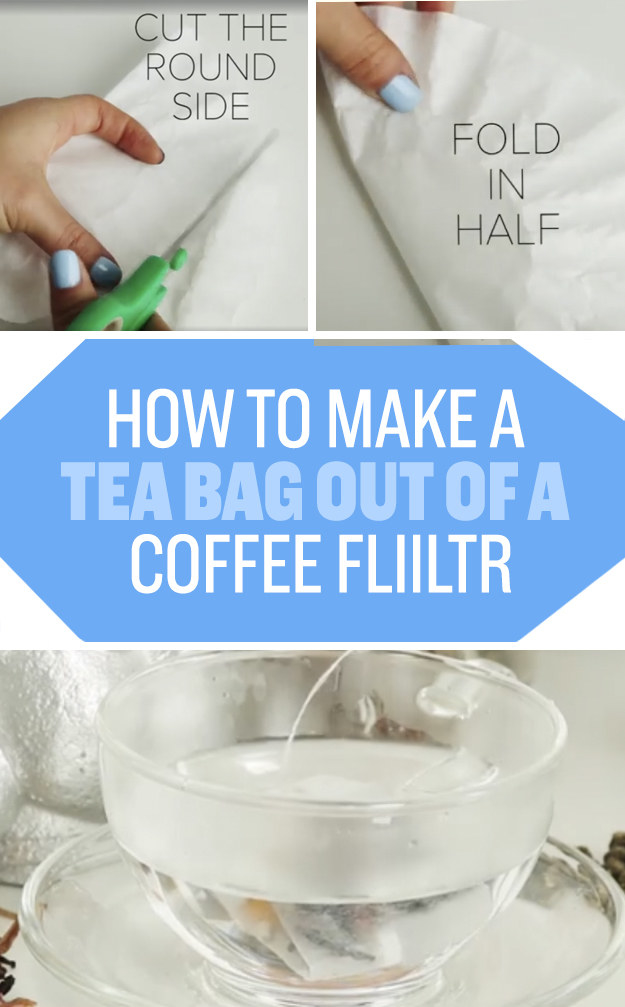 CUT THE ROUND SIDE

FOLD IN HALF

HOW TO MAKE A TEA BAG OUT OF A COFFEE FLIILTR