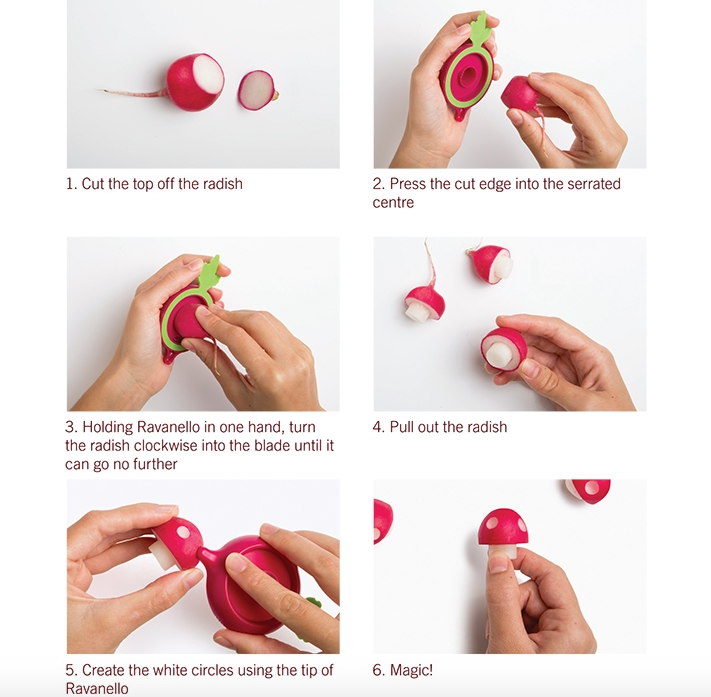 1. Cut the top off the radish

2. Press the cut edge into the serrated centre

3. Holding Ravanello in one hand, turn the radish clockwise into the blade until it can go no further

4. Pull out the radish

5. Create the white circles using the tip of Ravanello

6. Magic!