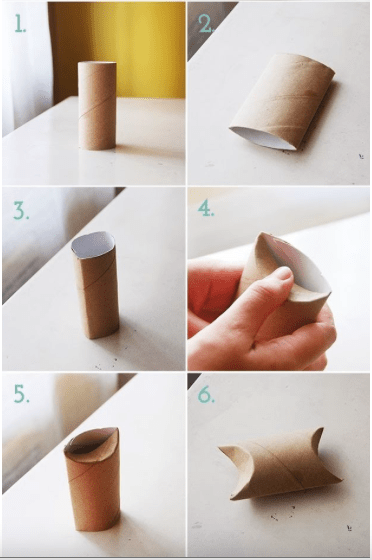 1.

2.

3.

4.

5.

6.